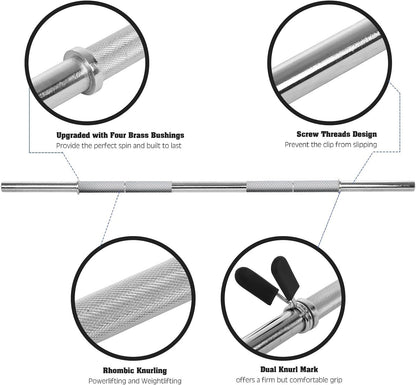 Upgraded with Four Brass Bushings
Provide the perfect spin and built to last

Screw Threads Design
Prevent the clip from slipping

Rhombic Knurling
Powerlifting and Weightlifting

Dual Knurl Mark
offers a firm but comfortable grip