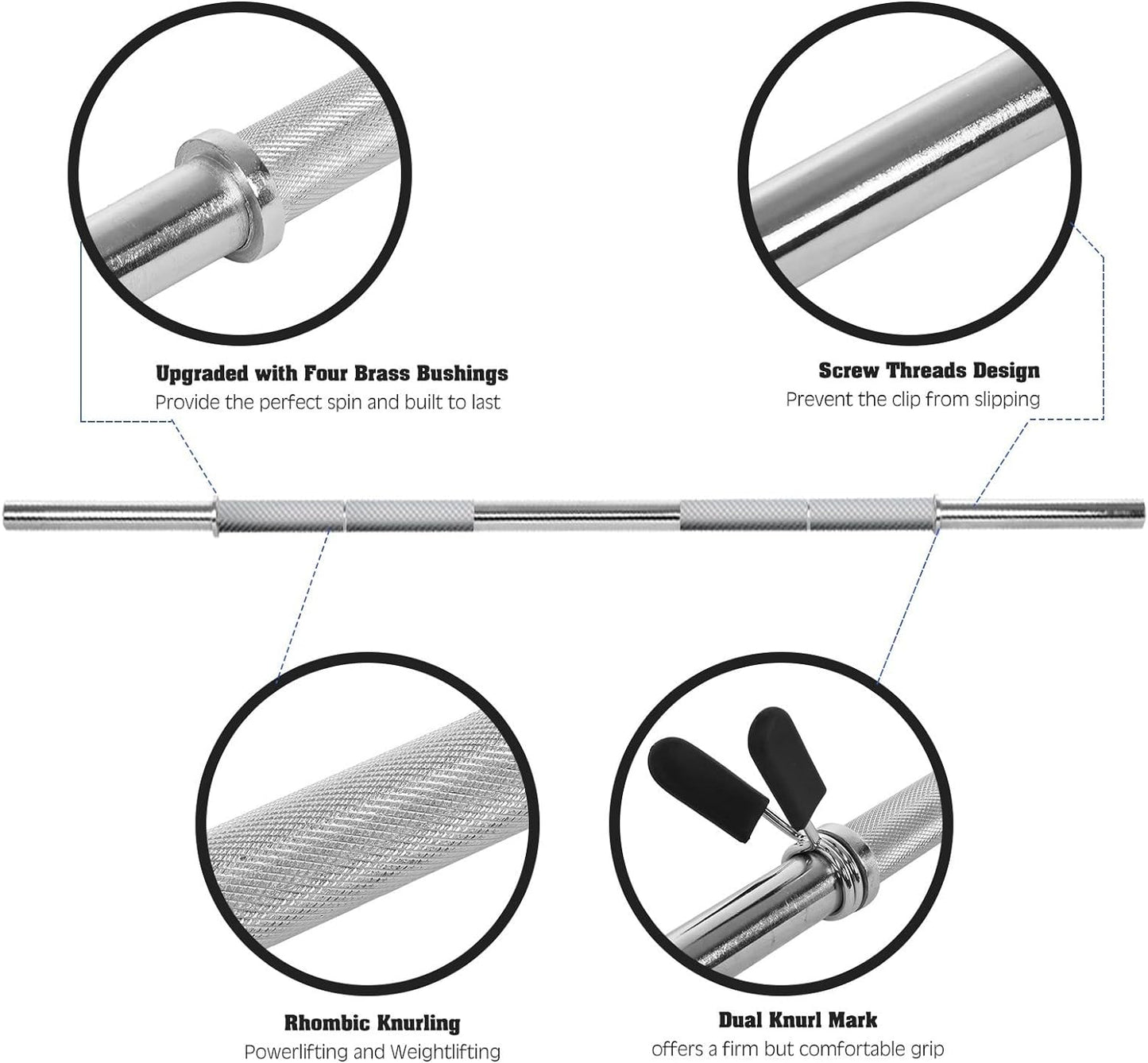 Upgraded with Four Brass Bushings
Provide the perfect spin and built to last

Screw Threads Design
Prevent the clip from slipping

Rhombic Knurling
Powerlifting and Weightlifting

Dual Knurl Mark
offers a firm but comfortable grip